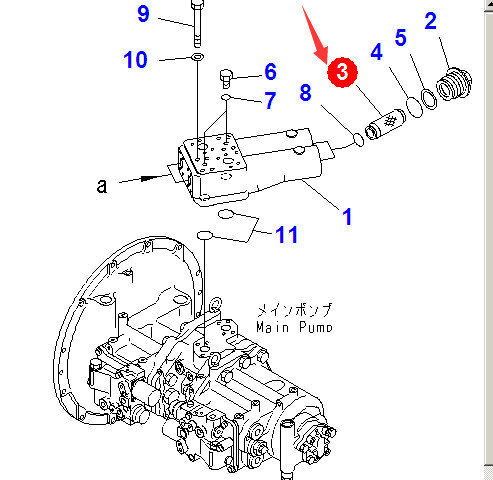 9
10
6
7
8
3
4
5
2
a
1
11
メインポンプ
Main Pump